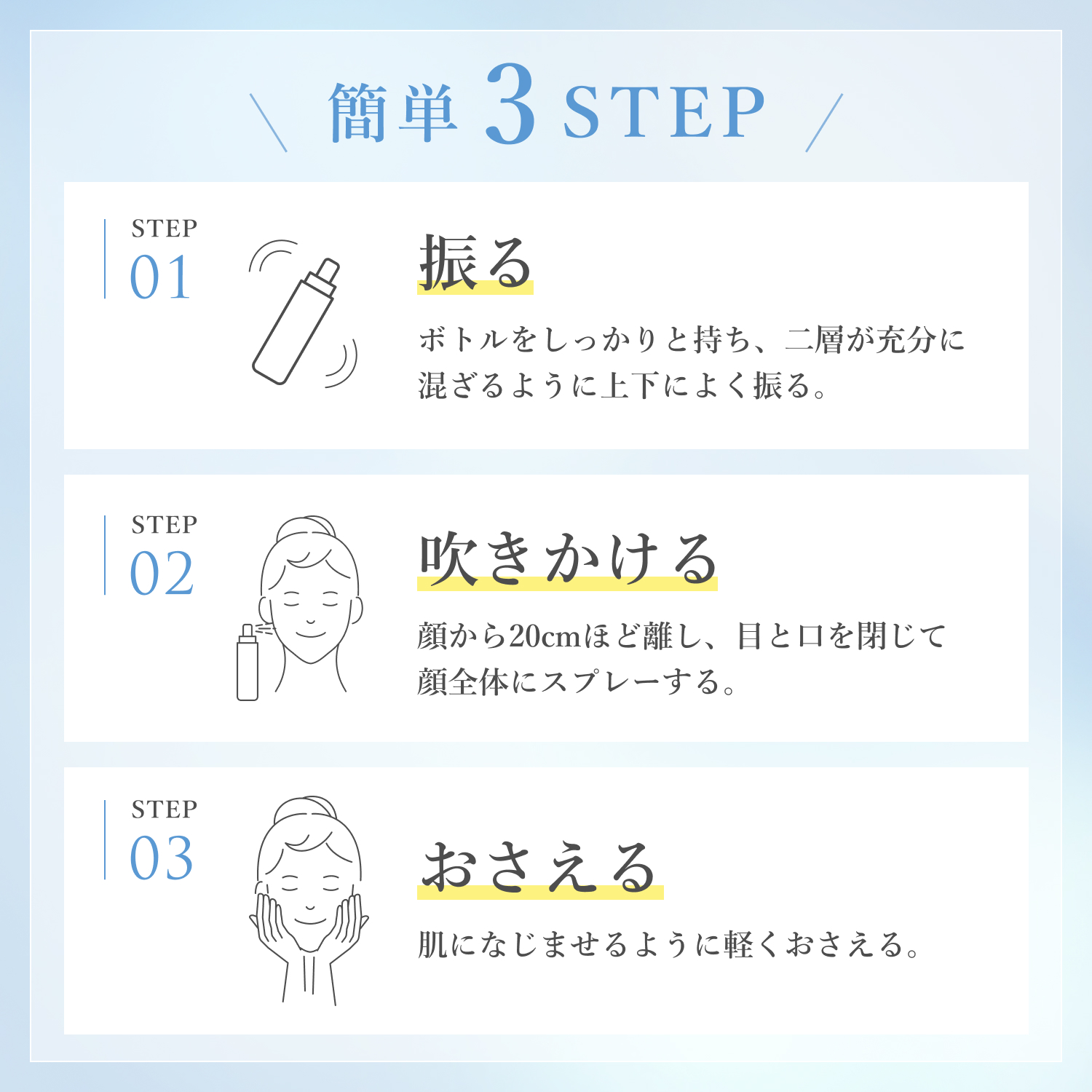 簡単 3 STEP

STEP
01

振る

ボトルをしっかりと持ち、二層が充分に混ざるように上下によく振る。

STEP
02

吹きかける

顔から20cmほど離し、目と口を閉じて顔全体にスプレーする。

STEP
03

おさえる

肌になじませるように軽くおさえる。