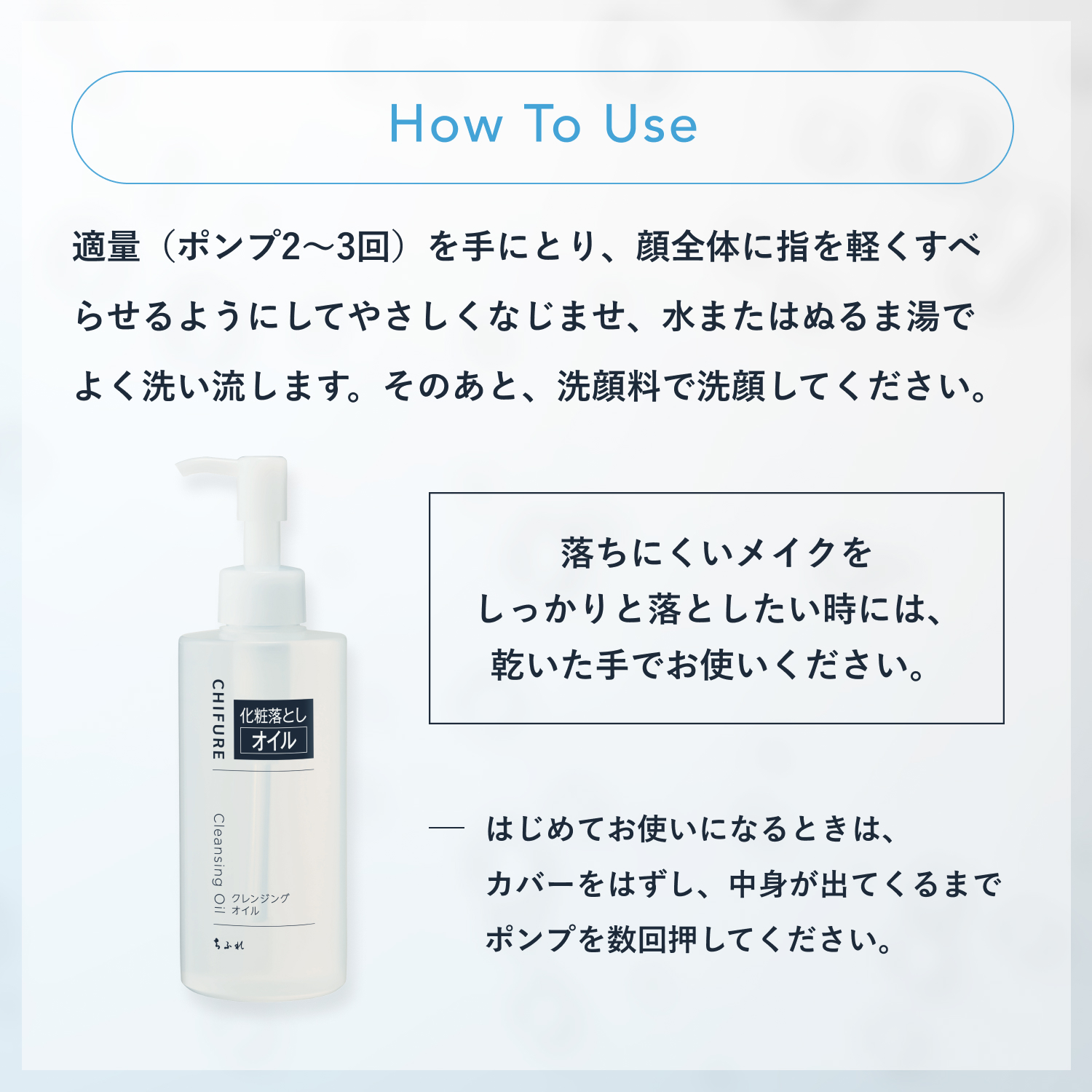 How To Use

適量（ポンプ2〜3回）を手にとり、顔全体に指を軽くすべらせるようにしてやさしくなじませ、水またはぬるま湯でよく洗い流します。そのあと、洗顔料で洗顔してください。

CHIFURE
化粧落とし
オイル
Cleansing Oil
クレンジング
オイル
ちふれ

落ちにくいメイクを
しっかりと落としたい時には、
乾いた手でお使いください。

— はじめてお使いになるときは、
カバーをはずし、中身が出てくるまで
ポンプを数回押してください。