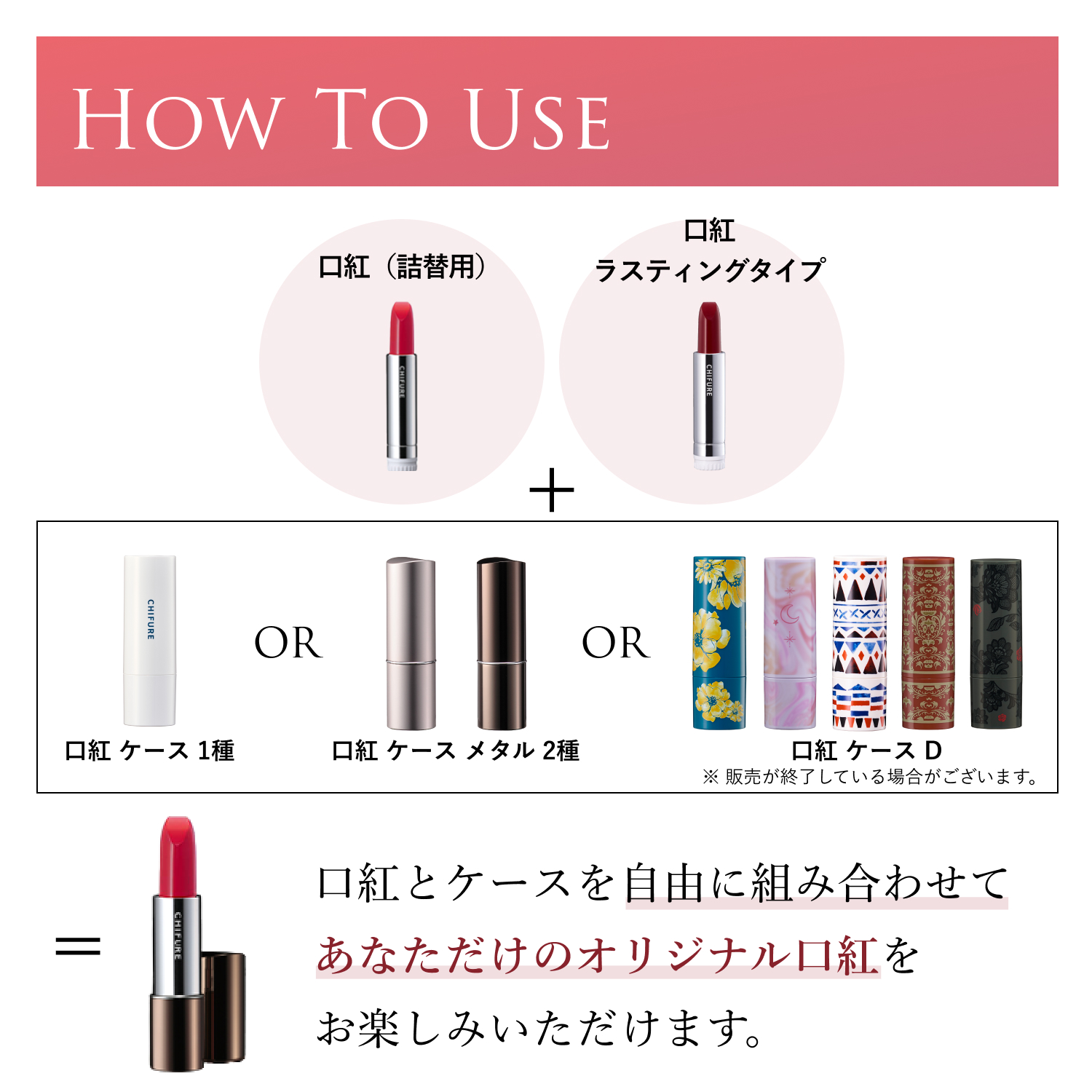 HOW TO USE

口紅（詰替用）

CHIFURE

口紅
ラスティングタイプ

CHIFURE

＋

CHIFURE

口紅 ケース 1種

OR

口紅 ケース メタル 2種

OR

口紅 ケース D
※ 販売が終了している場合がございます。

＝

CHIFURE

口紅とケースを自由に組み合わせて
あなただけのオリジナル口紅を
お楽しみいただけます。